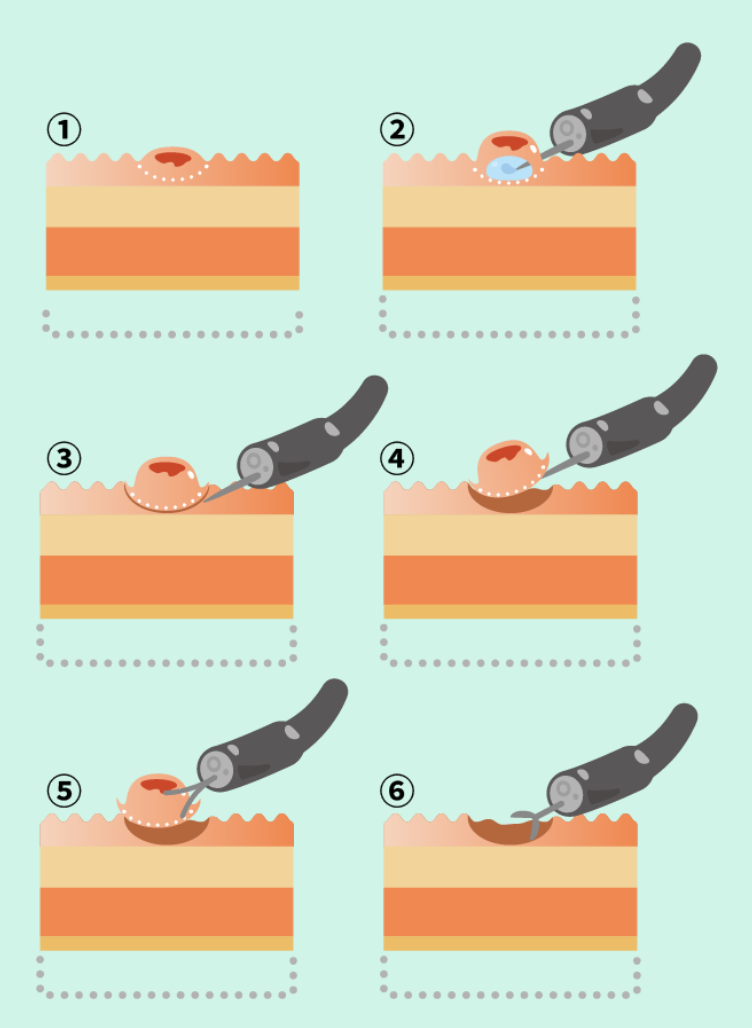 ①

②

③

④

⑤

⑥