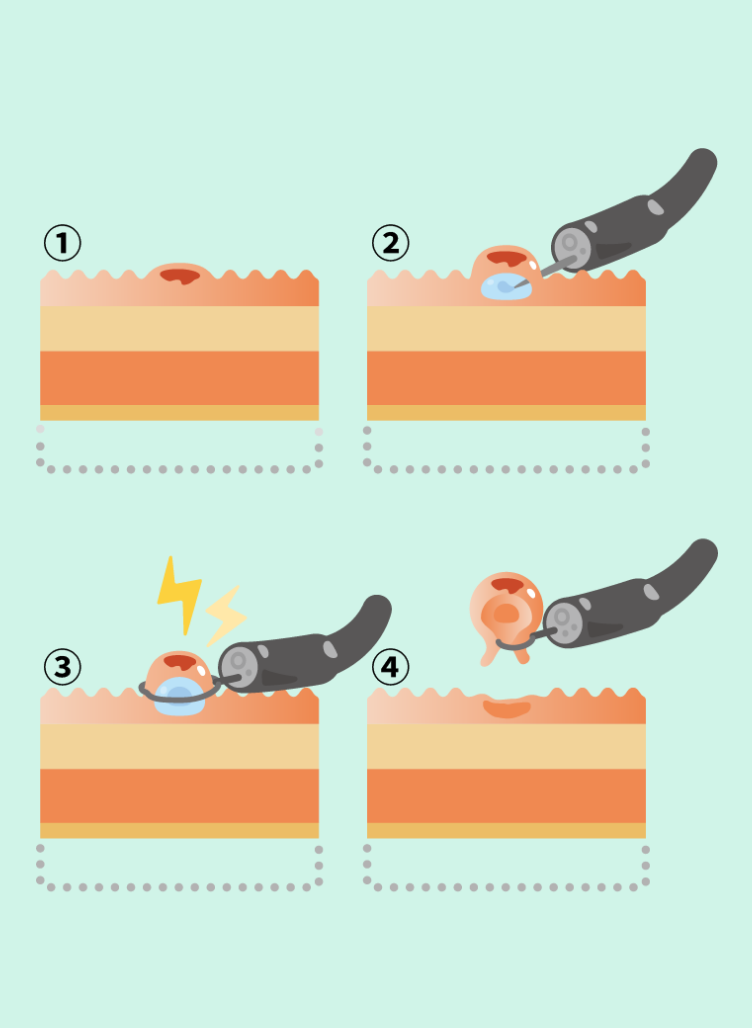 ①

②

③

④