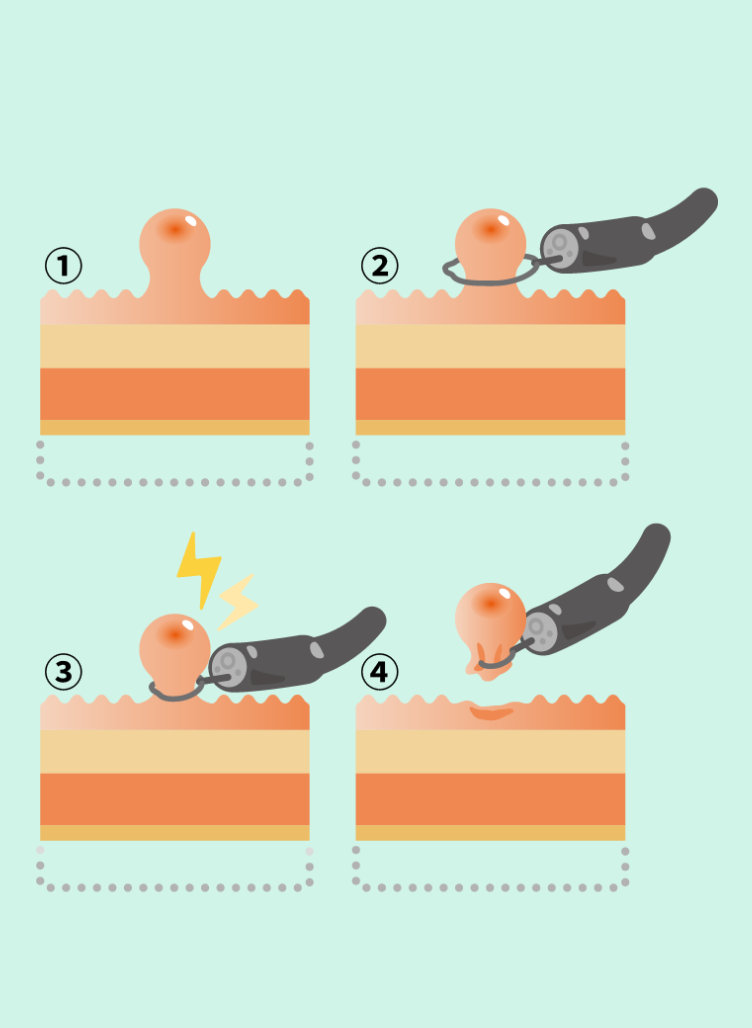 ①
②
③
④